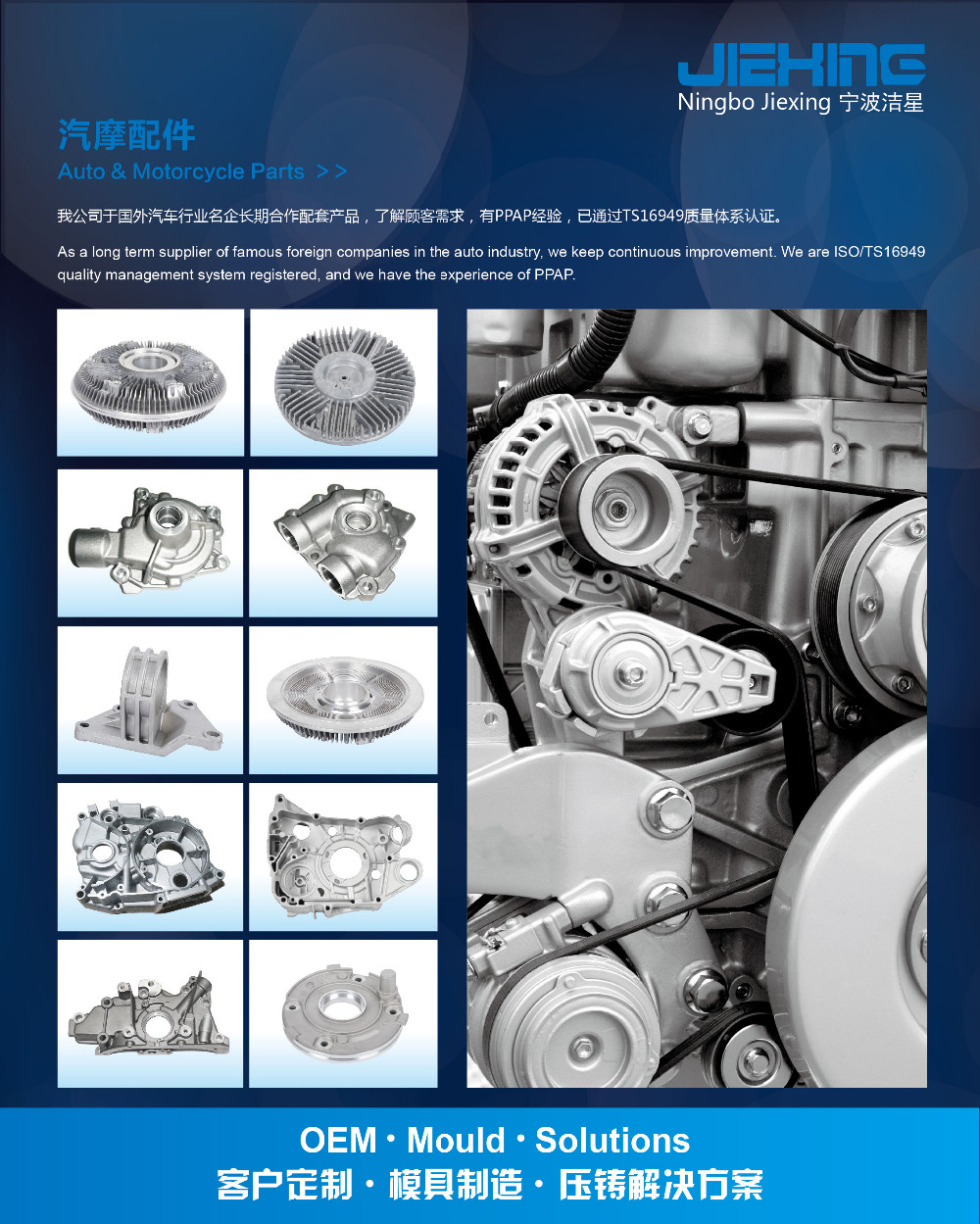 JIEXING
Ningbo Jiexing 宁波洁星

汽摩配件
Auto & Motorcycle Parts >>

我公司于国外汽车行业名企长期合作配套产品，了解顾客需求，有PPAP经验，已通过TS16949质量体系认证。

As a long term supplier of famous foreign companies in the auto industry, we keep continuous improvement. We are ISO/TS16949 quality management system registered, and we have the experience of PPAP.

OEM · Mould · Solutions
客户定制 · 模具制造 · 压铸解决方案